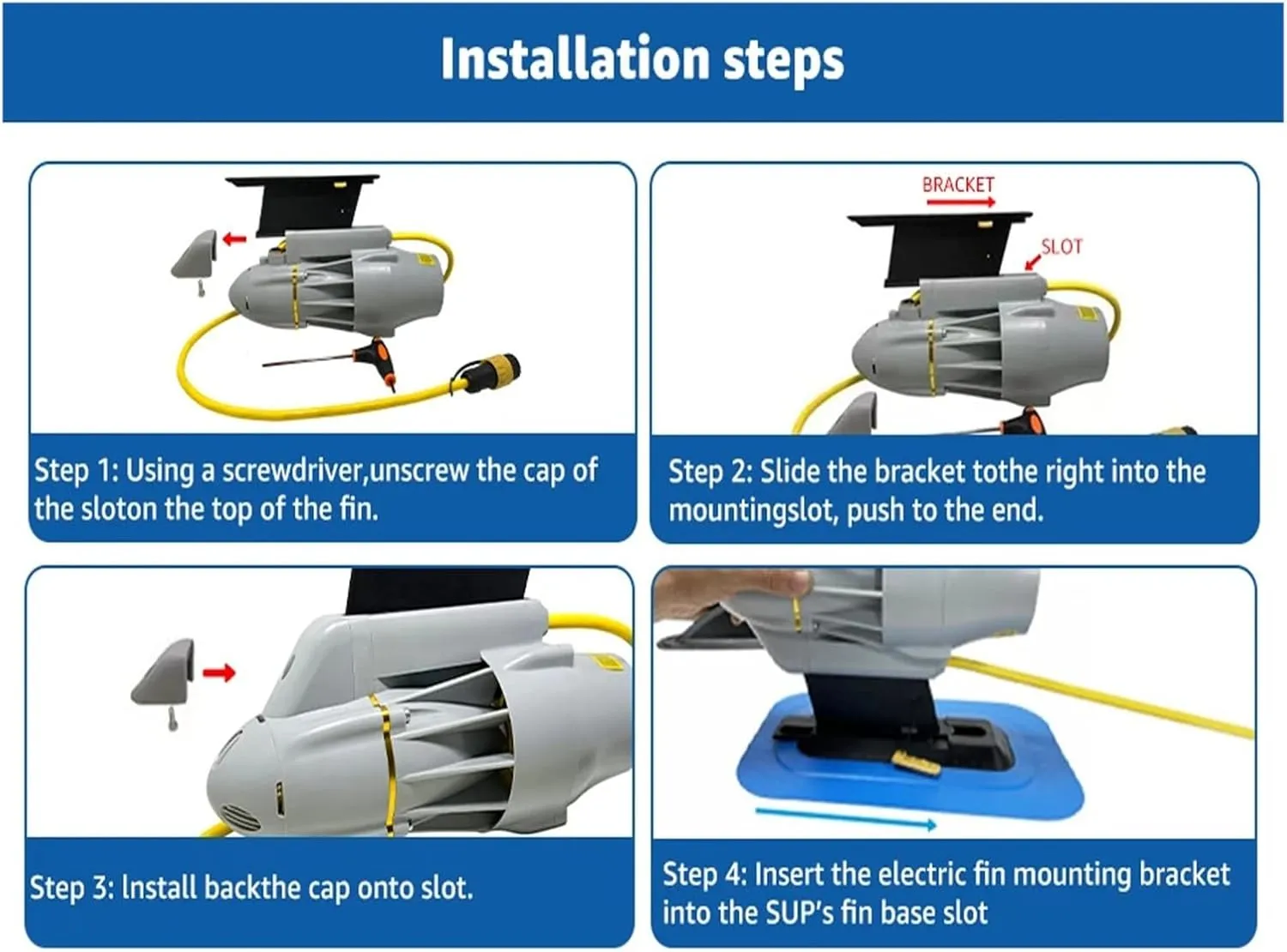 Installation steps

Step 1: Using a screwdriver,unscrew the cap of the sloton the top of the fin.

BRACKET

SLOT

Step 2: Slide the bracket tothe right into the mountingslot, push to the end.

Step 3: Install backthe cap onto slot.

Step 4: Insert the electric fin mounting bracket into the SUP's fin base slot